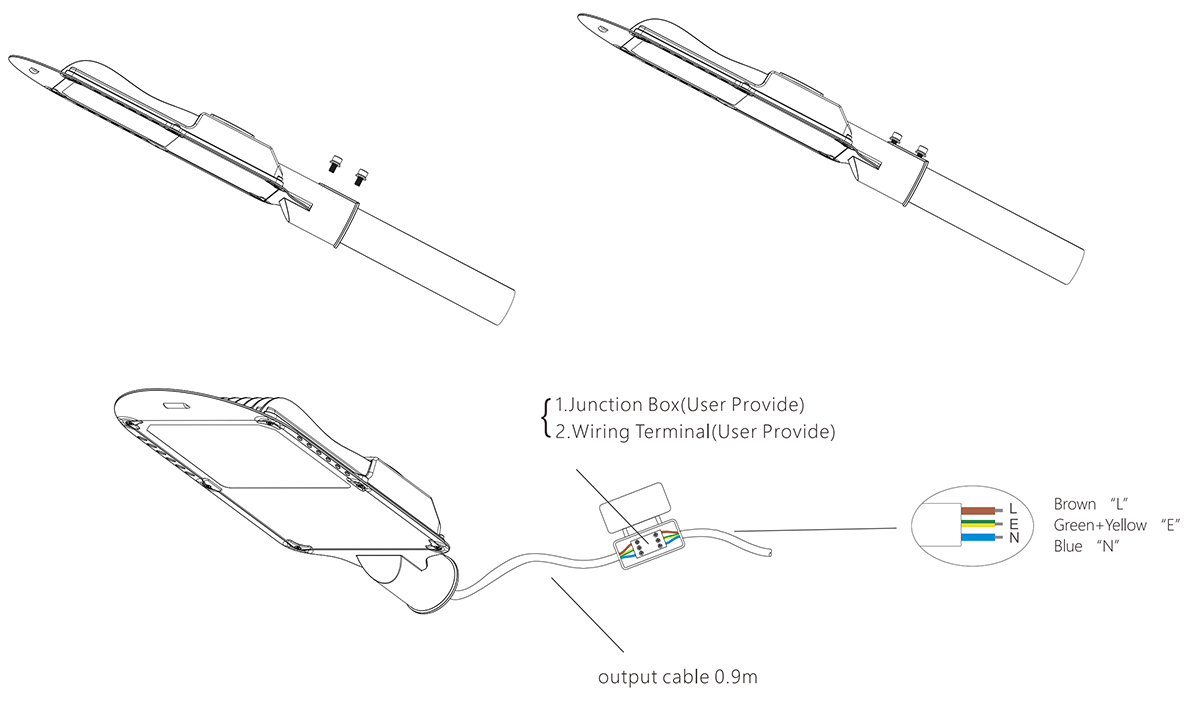 1.Junction Box(User Provide)
2.Wiring Terminal(User Provide)

L
E
N

Brown "L"
Green+Yellow "E"
Blue "N"

output cable 0.9m